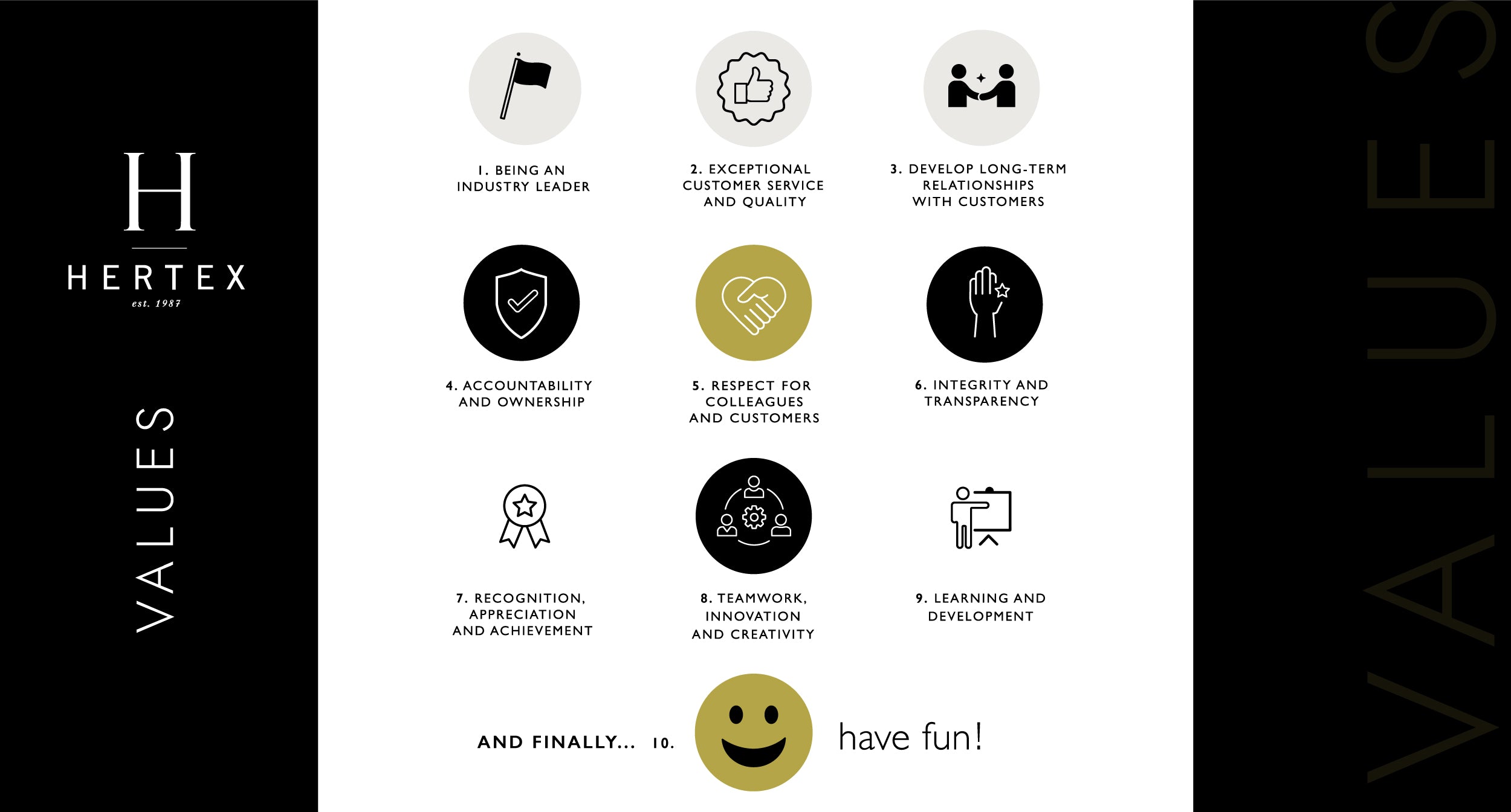 H

HERTEX
est. 1987

VALUES

1. BEING AN INDUSTRY LEADER

2. EXCEPTIONAL CUSTOMER SERVICE AND QUALITY

3. DEVELOP LONG-TERM RELATIONSHIPS WITH CUSTOMERS

4. ACCOUNTABILITY AND OWNERSHIP

5. RESPECT FOR COLLEAGUES AND CUSTOMERS

6. INTEGRITY AND TRANSPARENCY

7. RECOGNITION, APPRECIATION AND ACHIEVEMENT

8. TEAMWORK, INNOVATION AND CREATIVITY

9. LEARNING AND DEVELOPMENT

AND FINALLY... 10. have fun!

VALUES